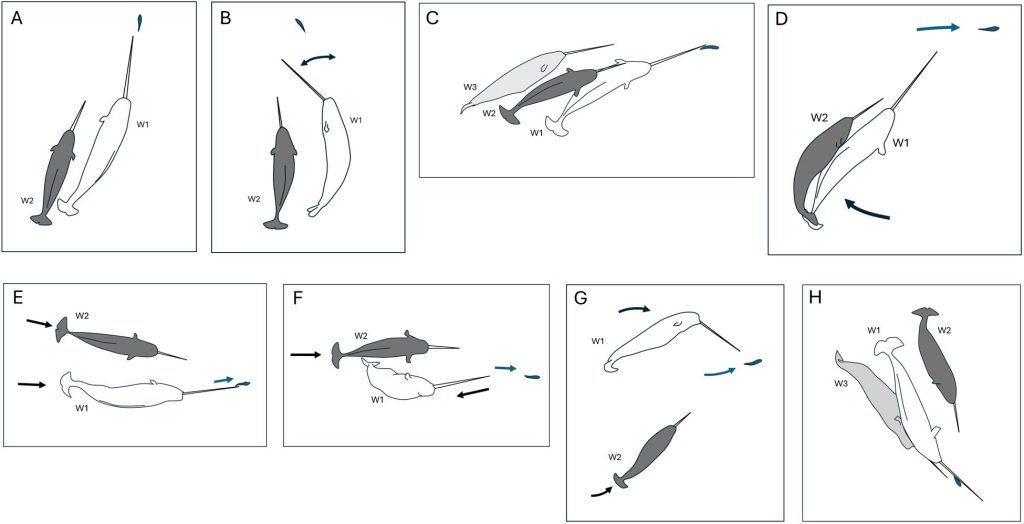 A
W1
W2

B
W1
W2

C
W3
W2
W1

D
W2
W1

E
W2
W1

F
W2
W1

G
W1
W2

H
W1
W2
W3